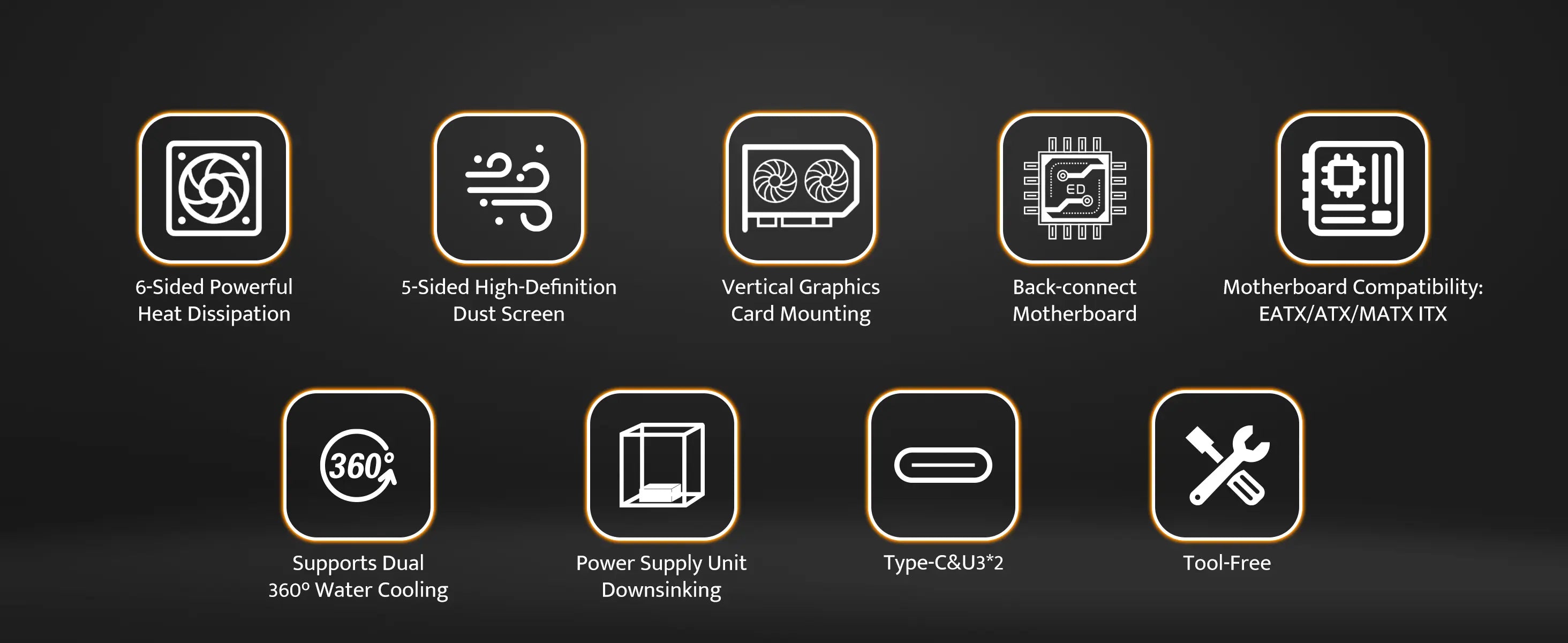 6-Sided Powerful Heat Dissipation

5-Sided High-Definition Dust Screen

Vertical Graphics Card Mounting

ED

Back-connect Motherboard

Motherboard Compatibility: EATX/ATX/MATX ITX

360°

Supports Dual 360° Water Cooling

Power Supply Unit Downsinking

Type-C&U3*2

Tool-Free